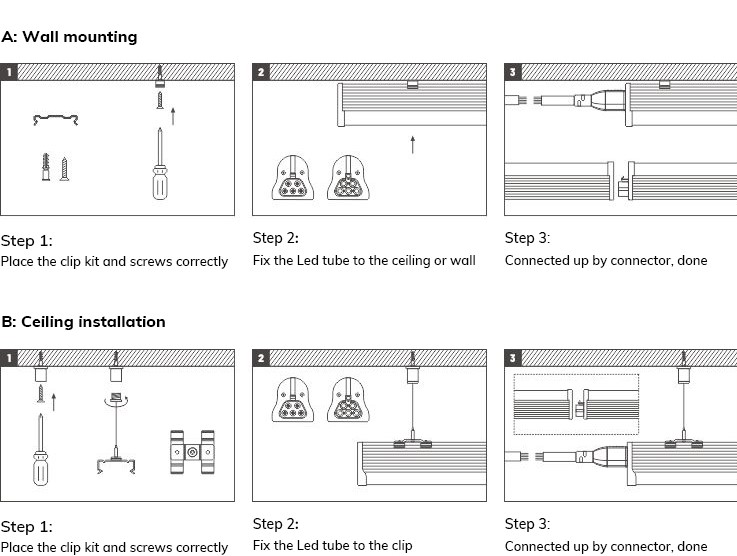 A: Wall mounting

1

2

3

Step 1:
Place the clip kit and screws correctly

Step 2:
Fix the Led tube to the ceiling or wall

Step 3:
Connected up by connector, done

B: Ceiling installation

1

2

3

Step 1:
Place the clip kit and screws correctly

Step 2:
Fix the Led tube to the clip

Step 3:
Connected up by connector, done