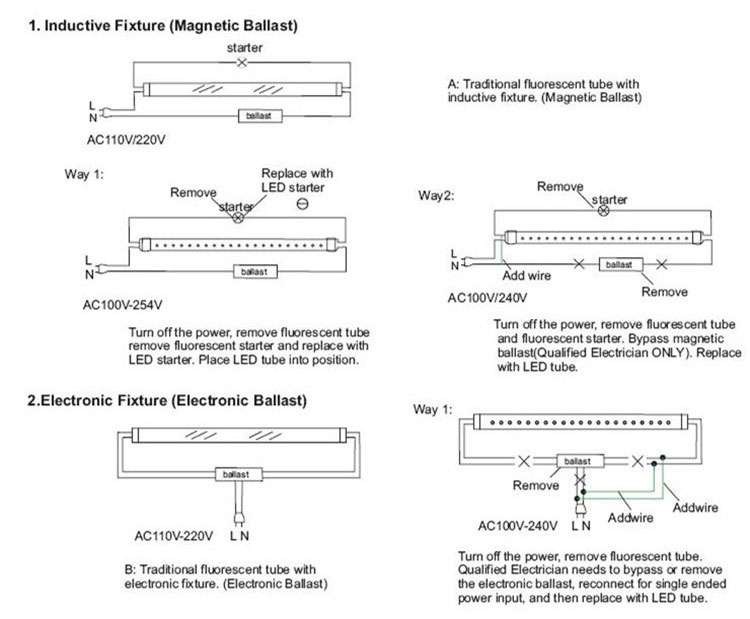 1. Inductive Fixture (Magnetic Ballast)

starter

L
N

ballast

AC110V/220V

A: Traditional fluorescent tube with inductive fixture. (Magnetic Ballast)

Way 1:

Remove

starter

Replace with LED starter

L
N

ballast

AC100V-254V

Turn off the power, remove fluorescent tube remove fluorescent starter and replace with LED starter. Place LED tube into position.

Way2:

Remove

starter

L
N

Add wire

ballast

Remove

AC100V/240V

Turn off the power, remove fluorescent tube and fluorescent starter. Bypass magnetic ballast(Qualified Electrician ONLY). Replace with LED tube.

2.Electronic Fixture (Electronic Ballast)

ballast

AC110V-220V L N

B: Traditional fluorescent tube with electronic fixture. (Electronic Ballast)

Way 1:

ballast

Remove

Addwire

Addwire

AC100V-240V L N

Turn off the power, remove fluorescent tube. Qualified Electrician needs to bypass or remove the electronic ballast, reconnect for single ended power input, and then replace with LED tube.